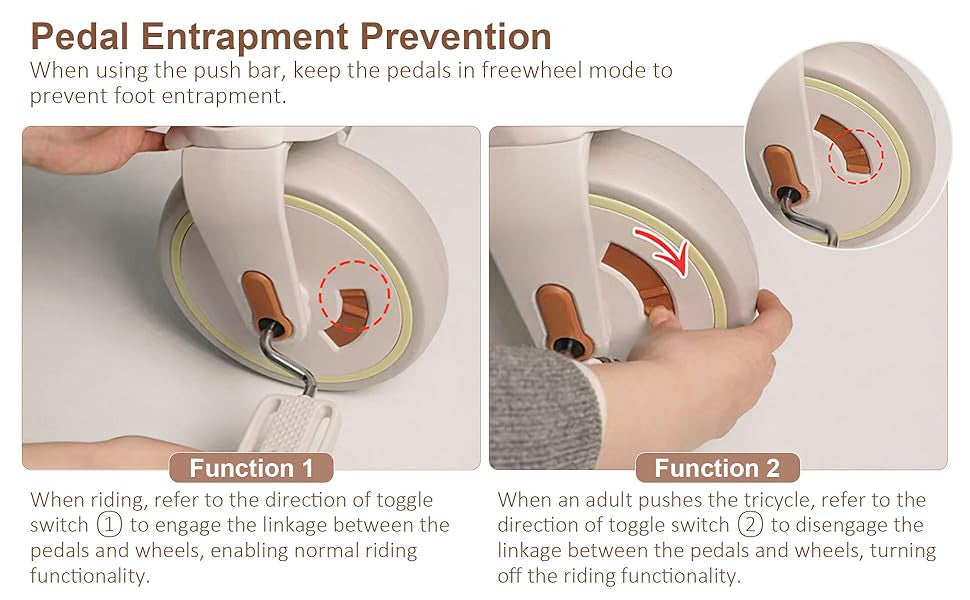 Pedal Entrapment Prevention
When using the push bar, keep the pedals in freewheel mode to prevent foot entrapment.

Function 1
When riding, refer to the direction of toggle switch ① to engage the linkage between the pedals and wheels, enabling normal riding functionality.

Function 2
When an adult pushes the tricycle, refer to the direction of toggle switch ② to disengage the linkage between the pedals and wheels, turning off the riding functionality.